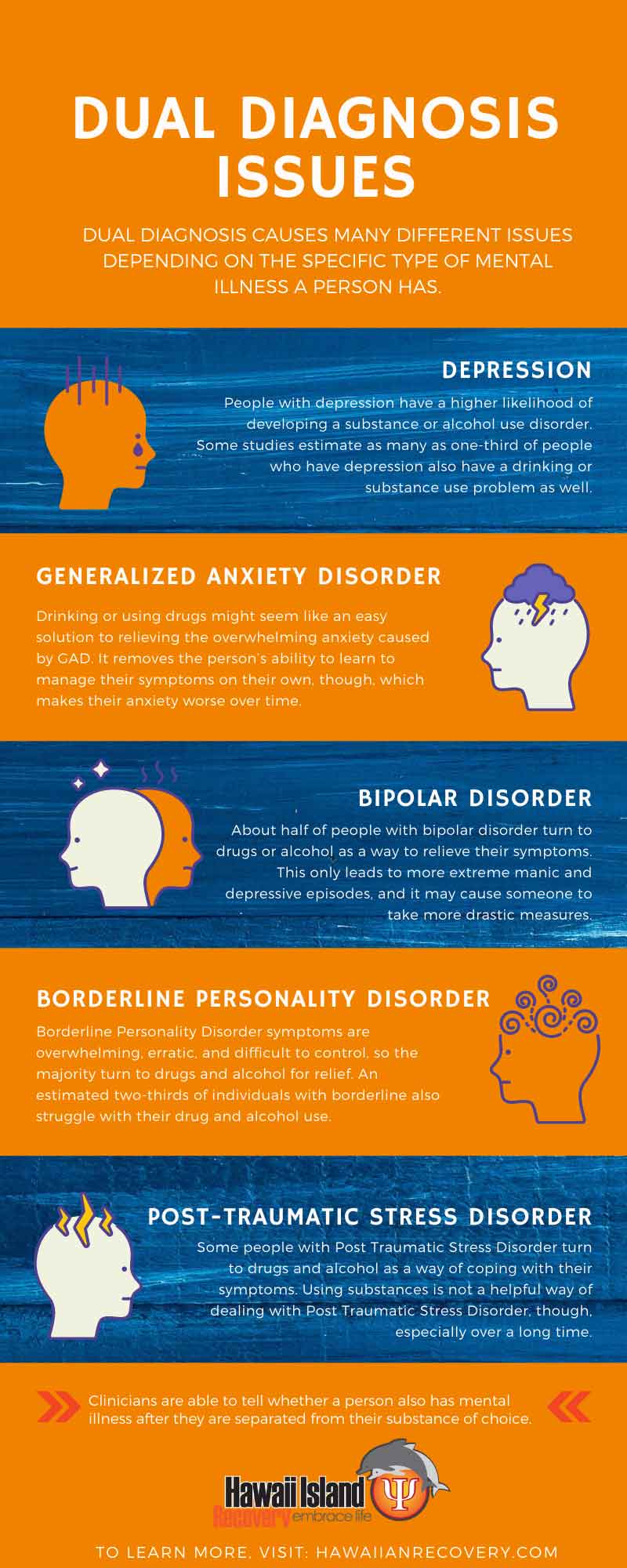 DUAL DIAGNOSIS ISSUES

DUAL DIAGNOSIS CAUSES MANY DIFFERENT ISSUES DEPENDING ON THE SPECIFIC TYPE OF MENTAL ILLNESS A PERSON HAS.

DEPRESSION

People with depression have a higher likelihood of developing a substance or alcohol use disorder. Some studies estimate as many as one-third of people who have depression also have a drinking or substance use problem as well.

GENERALIZED ANXIETY DISORDER

Drinking or using drugs might seem like an easy solution to relieving the overwhelming anxiety caused by GAD. It removes the person's ability to learn to manage their symptoms on their own, though, which makes their anxiety worse over time.

BIPOLAR DISORDER

About half of people with bipolar disorder turn to drugs or alcohol as a way to relieve their symptoms. This only leads to more extreme manic and depressive episodes, and it may cause someone to take more drastic measures.

BORDERLINE PERSONALITY DISORDER

Borderline Personality Disorder symptoms are overwhelming, erratic, and difficult to control, so the majority turn to drugs and alcohol for relief. An estimated two-thirds of individuals with borderline also struggle with their drug and alcohol use.

POST-TRAUMATIC STRESS DISORDER

Some people with Post Traumatic Stress Disorder turn to drugs and alcohol as a way of coping with their symptoms. Using substances is not a helpful way of dealing with Post Traumatic Stress Disorder, though, especially over a long time.

Clinicians are able to tell whether a person also has mental illness after they are separated from their substance of choice.

Hawaii Island Recovery embrace life

TO LEARN MORE, VISIT: HAWAIIANRECOVERY.COM